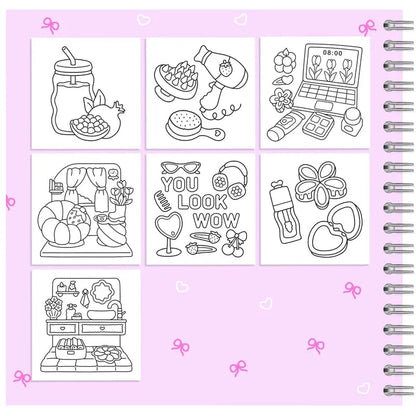 08:00

YOU LOOK WOW