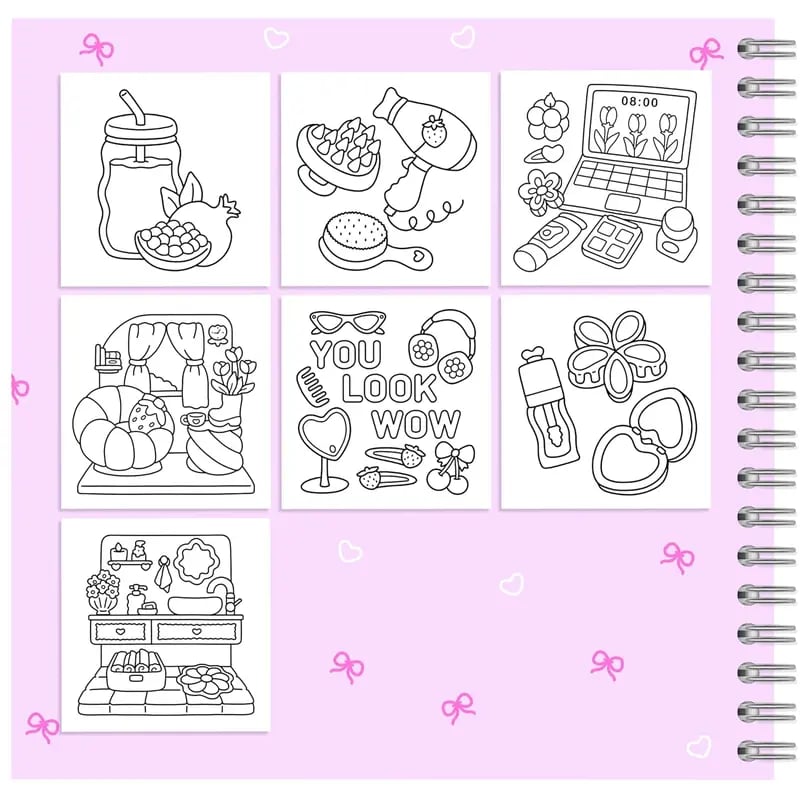 08:00

YOU
LOOK
WOW