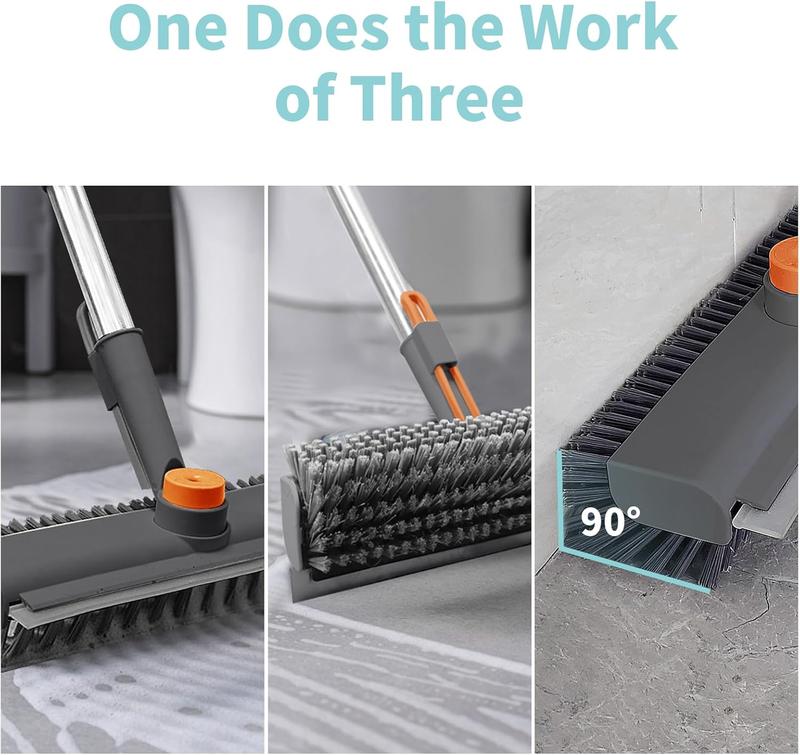 One Does the Work of Three

90°